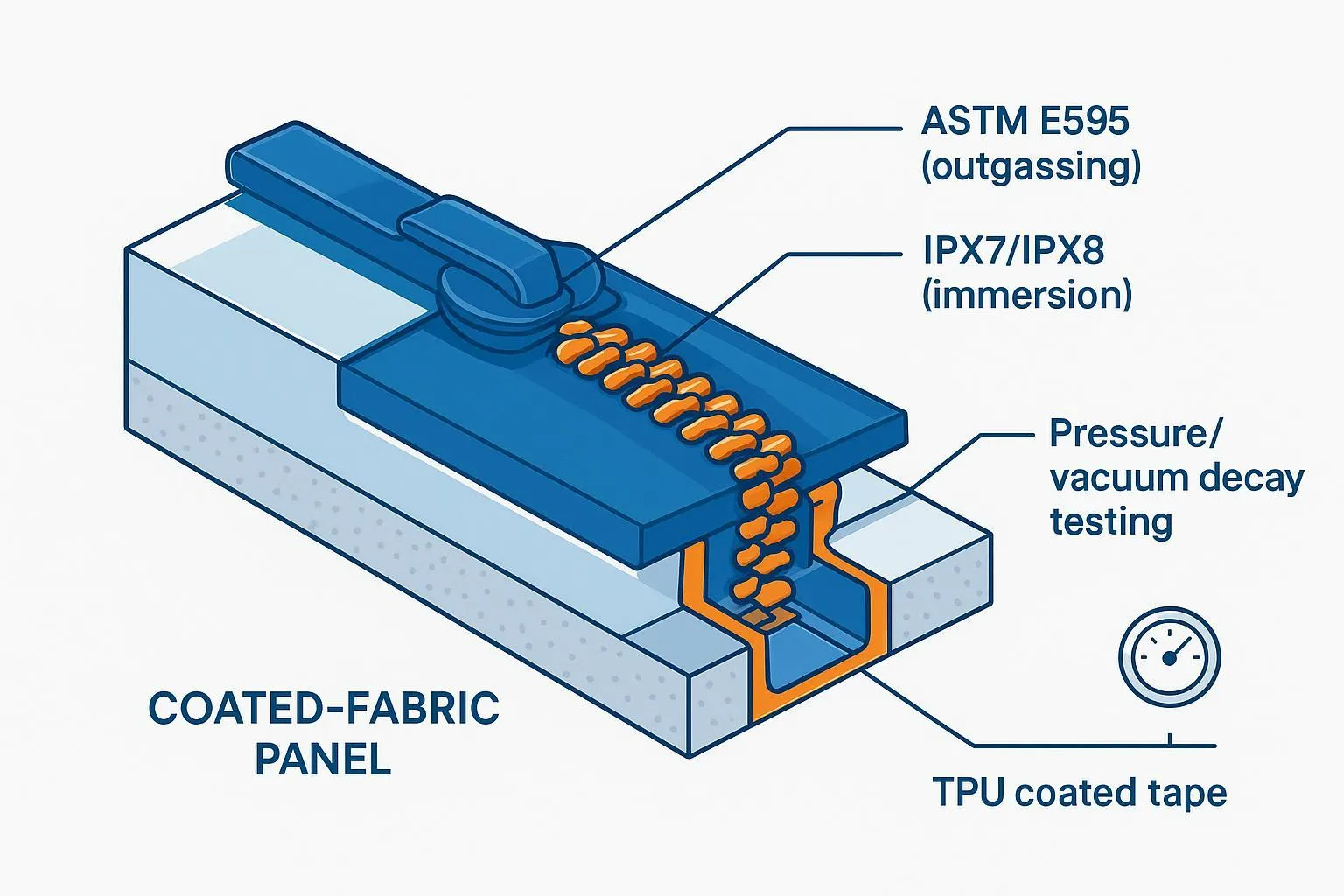 ASTM E595
(outgassing)

IPX7/IPX8
(immersion)

Pressure/
vacuum decay
testing

COATED-FABRIC
PANEL

TPU coated tape